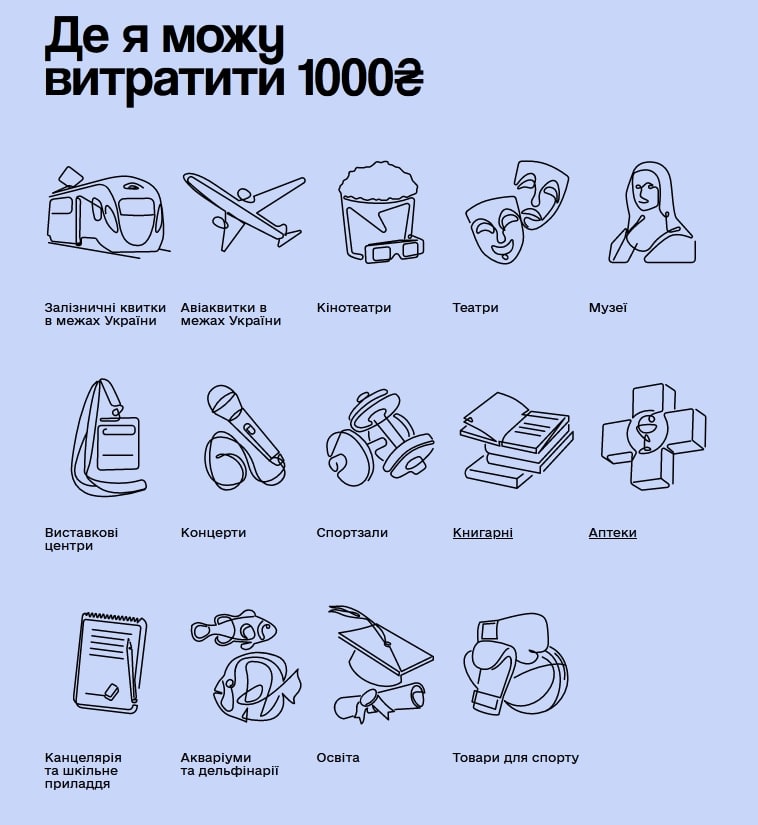 Де я можу витратити 1000₴

Залізничні квитки в межах України

Авіаквитки в межах України

Кінотеатри

Театри

Музеї

Виставкові центри

Концерти

Спортзали

Книгарні

Аптеки

Канцелярія та шкільне приладдя

Акваріуми та дельфінарії

Освіта

Товари для спорту